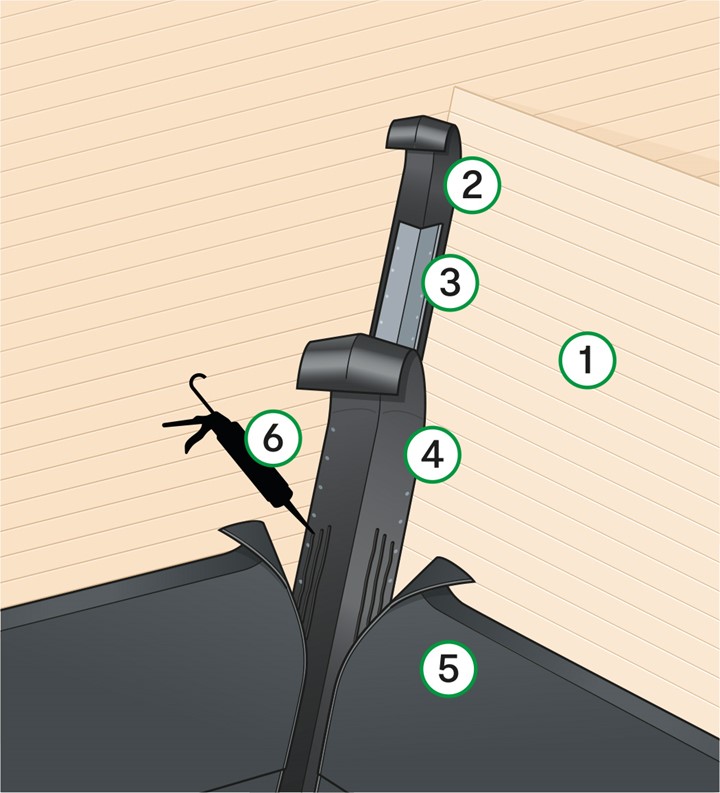 2
3
1
6
4
5