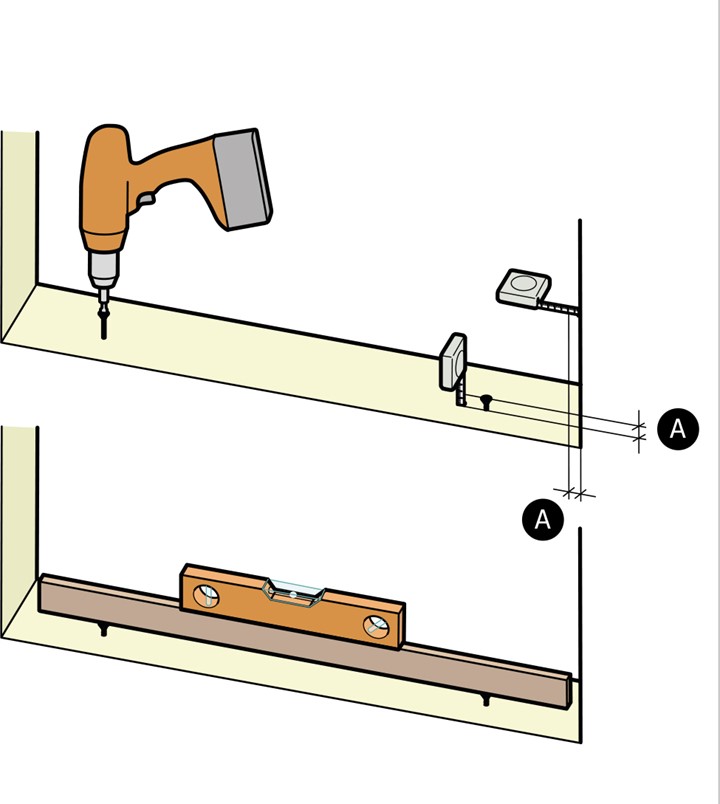 A

A