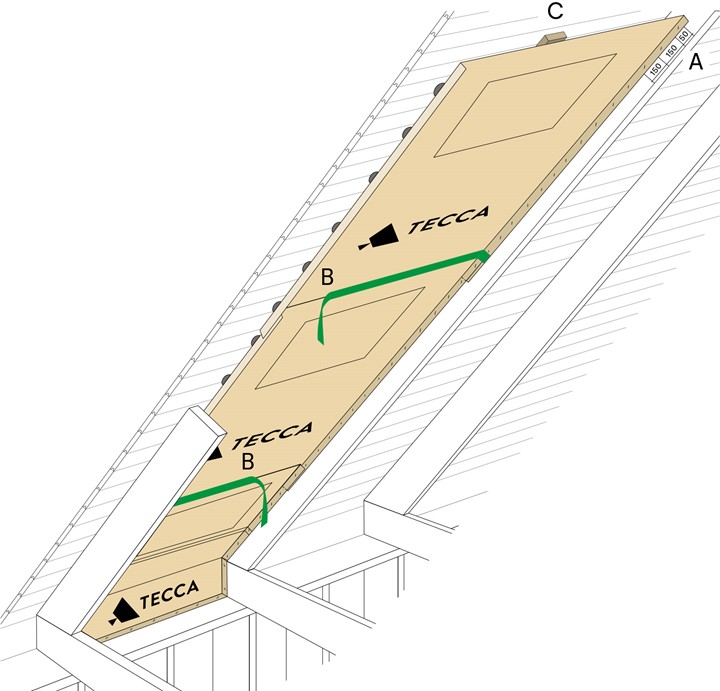 C
150
150
50
A
TECCA
B
TECCA
B
TECCA