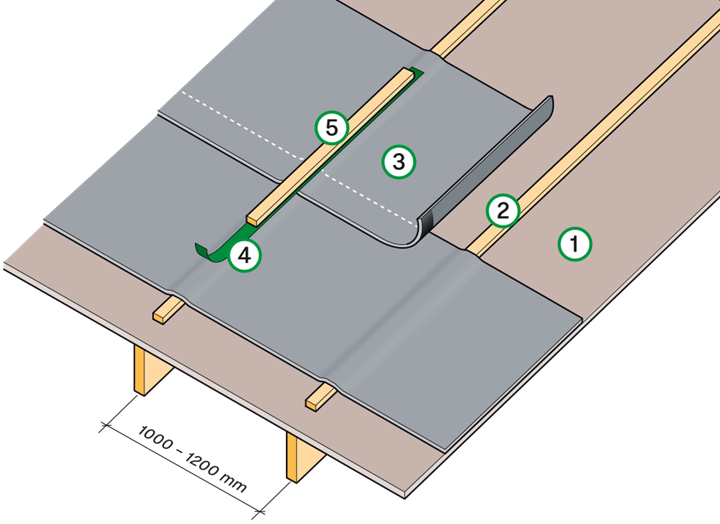 5
3
2
1
4
1000 - 1200 mm