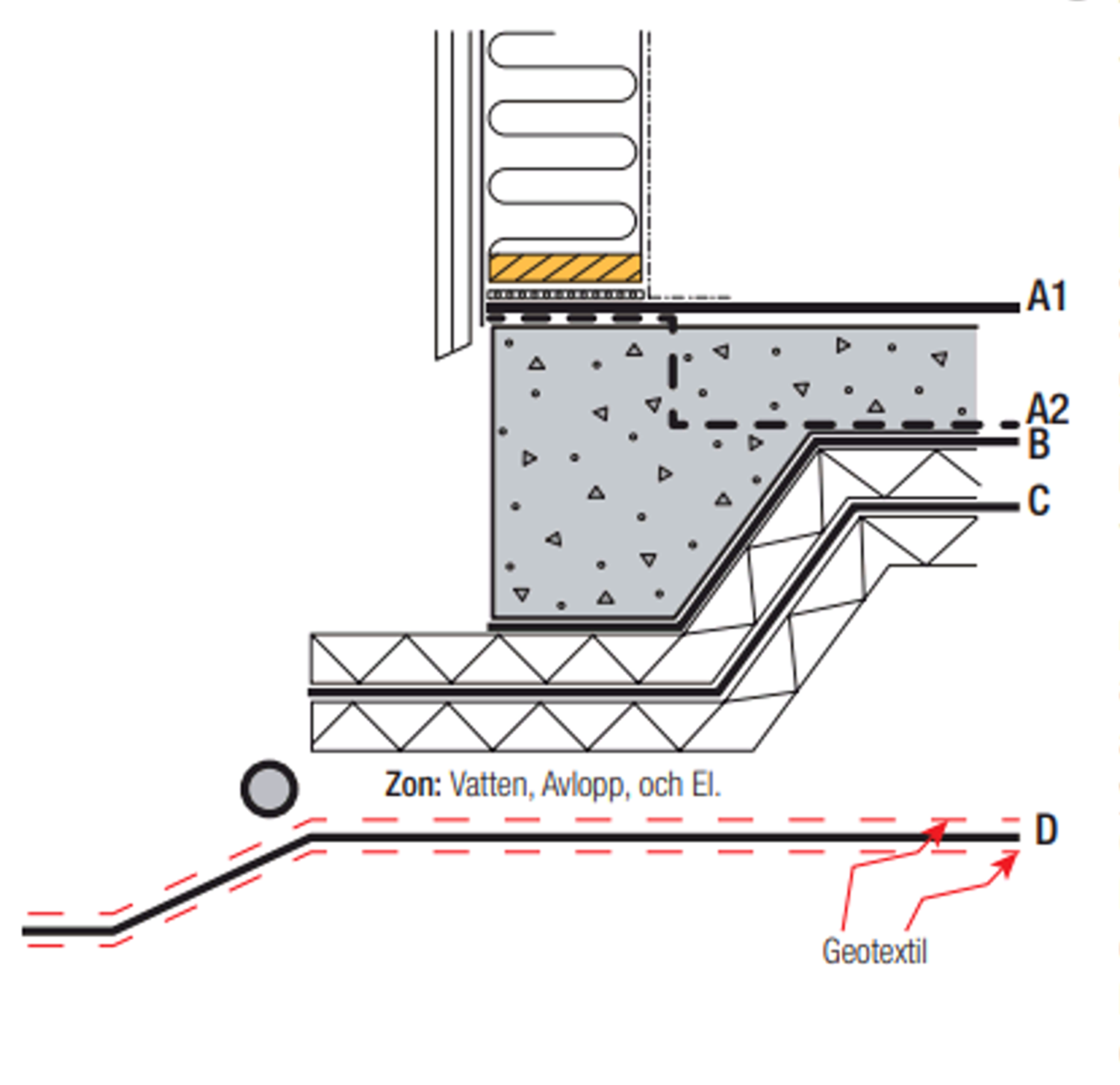 A1

A2

B

C

Zon: Vatten, Avlopp, och El.

D

Geotextil