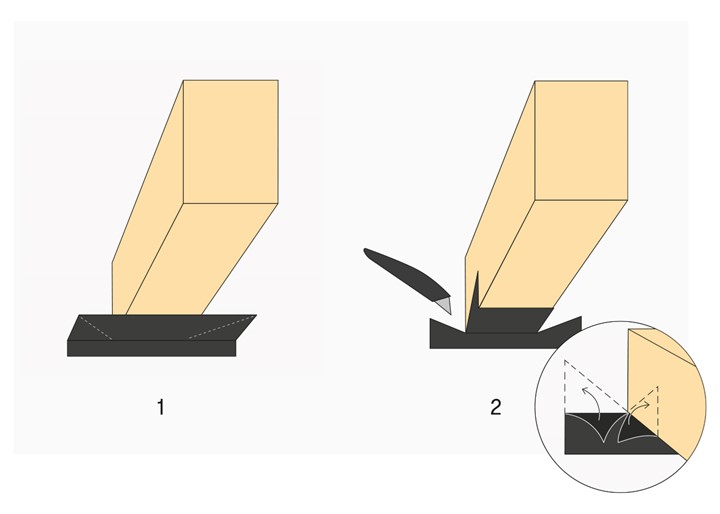 1

2