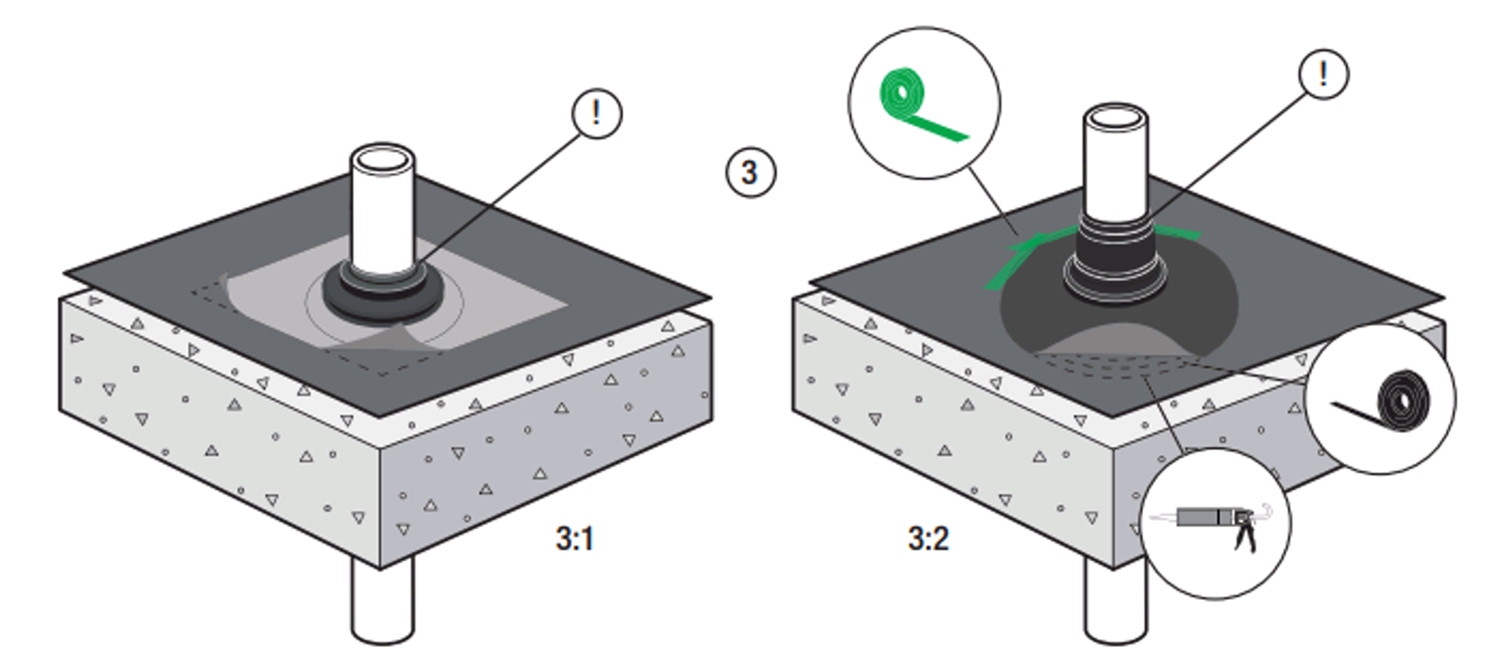 !

3

!

3:1

3:2