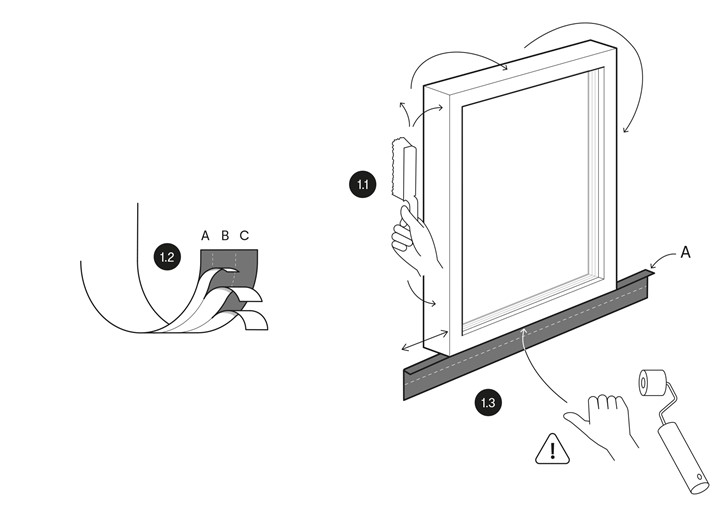 1.1

A B C

1.2

A

1.3

!