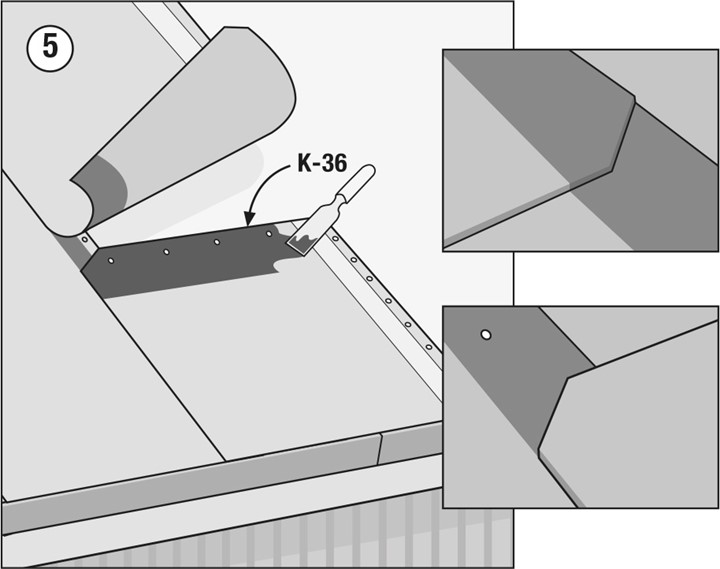 5

K-36