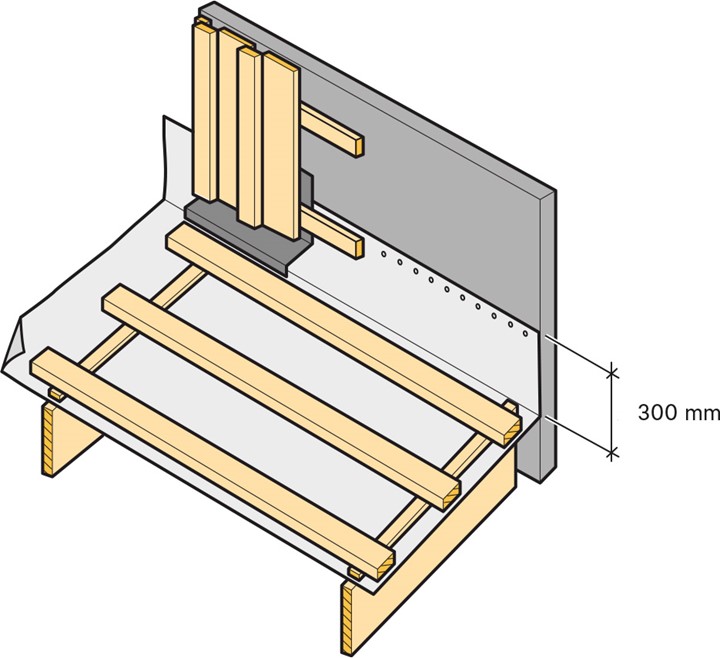 300 mm