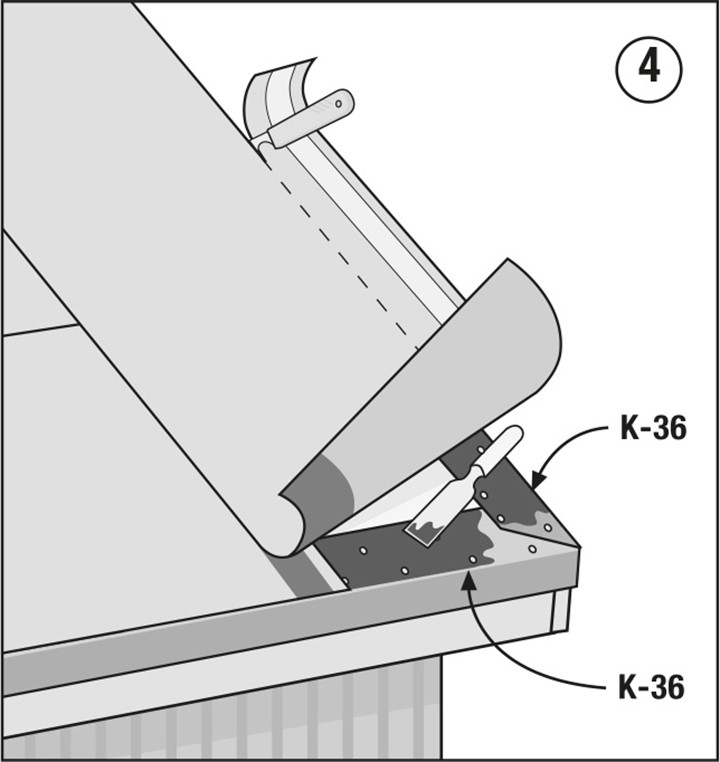 4

K-36

K-36