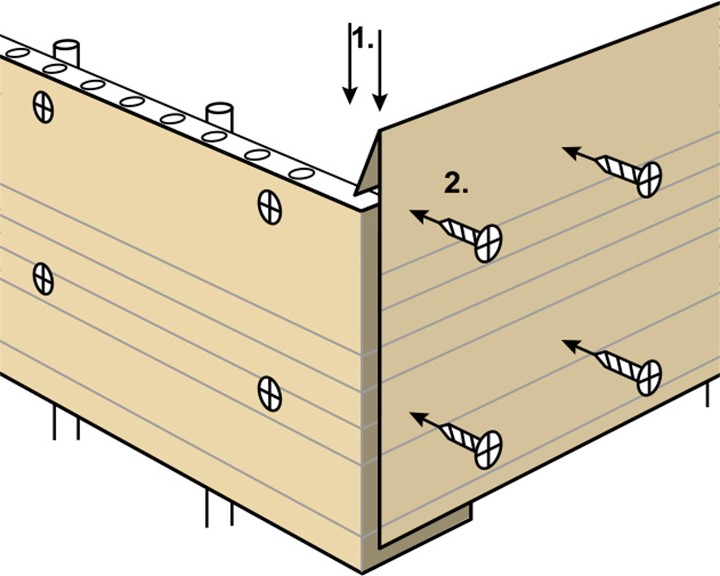 1.

2.