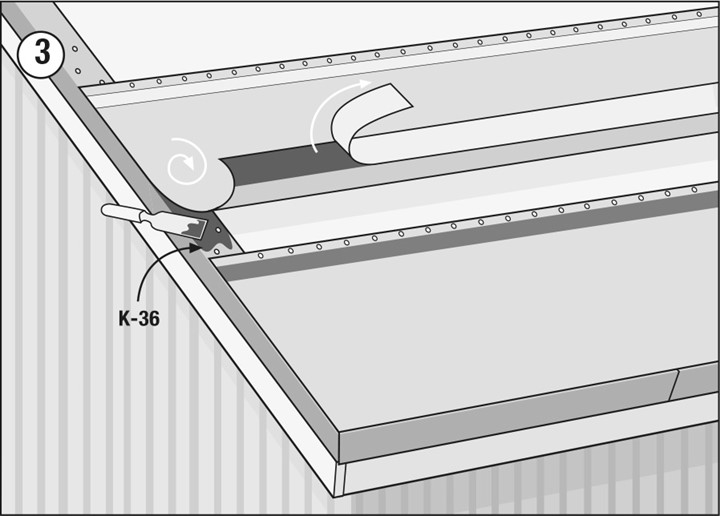 3

K-36