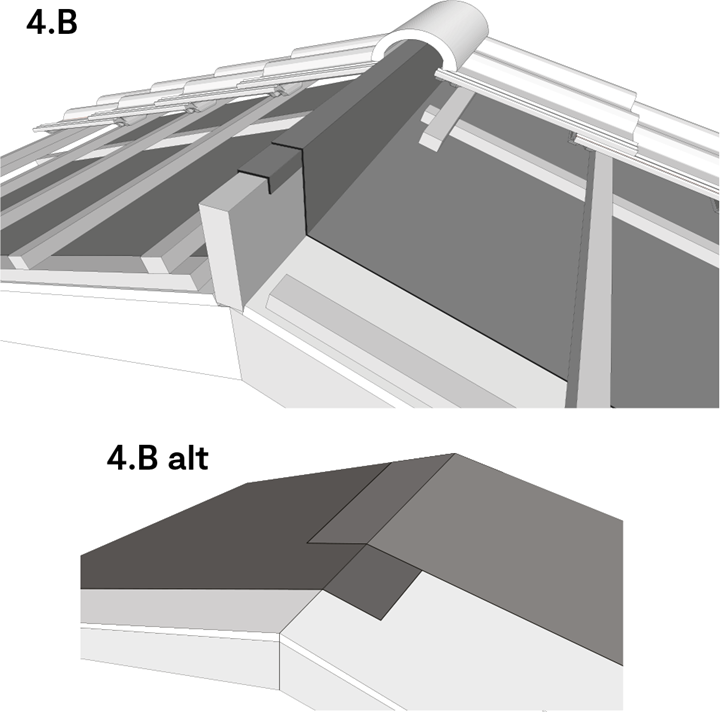 4.B

4.B alt