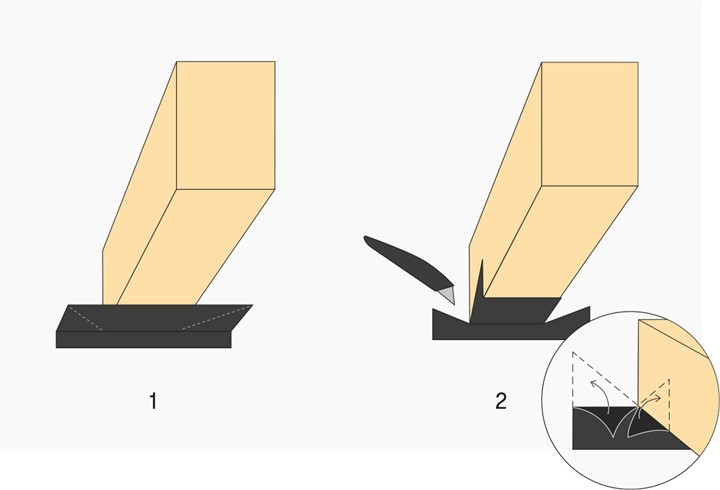 1

2